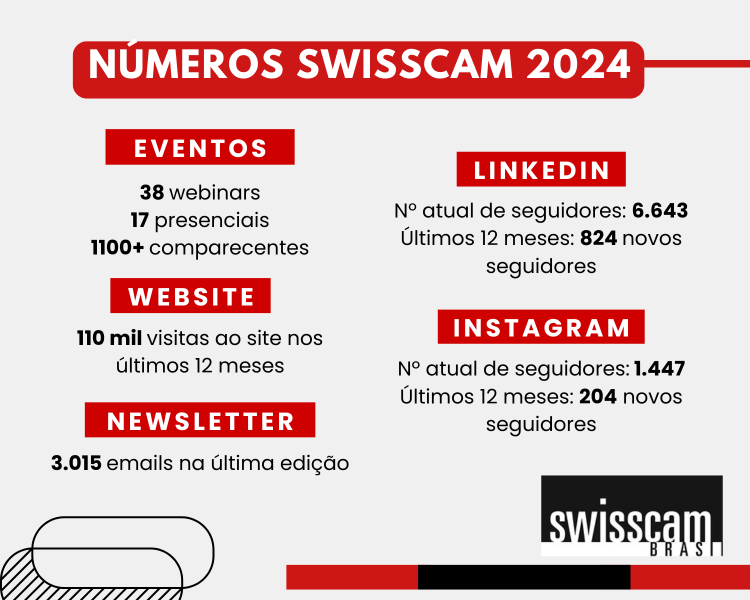 NÚMEROS SWISSCAM 2024

EVENTOS

38 webinars
17 presenciais
1100+ comparecentes

WEBSITE

110 mil visitas ao site nos últimos 12 meses

NEWSLETTER

3.015 emails na última edição

LINKEDIN

Nº atual de seguidores: 6.643
Últimos 12 meses: 824 novos seguidores

INSTAGRAM

Nº atual de seguidores: 1.447
Últimos 12 meses: 204 novos seguidores

swisscam
BRASIL